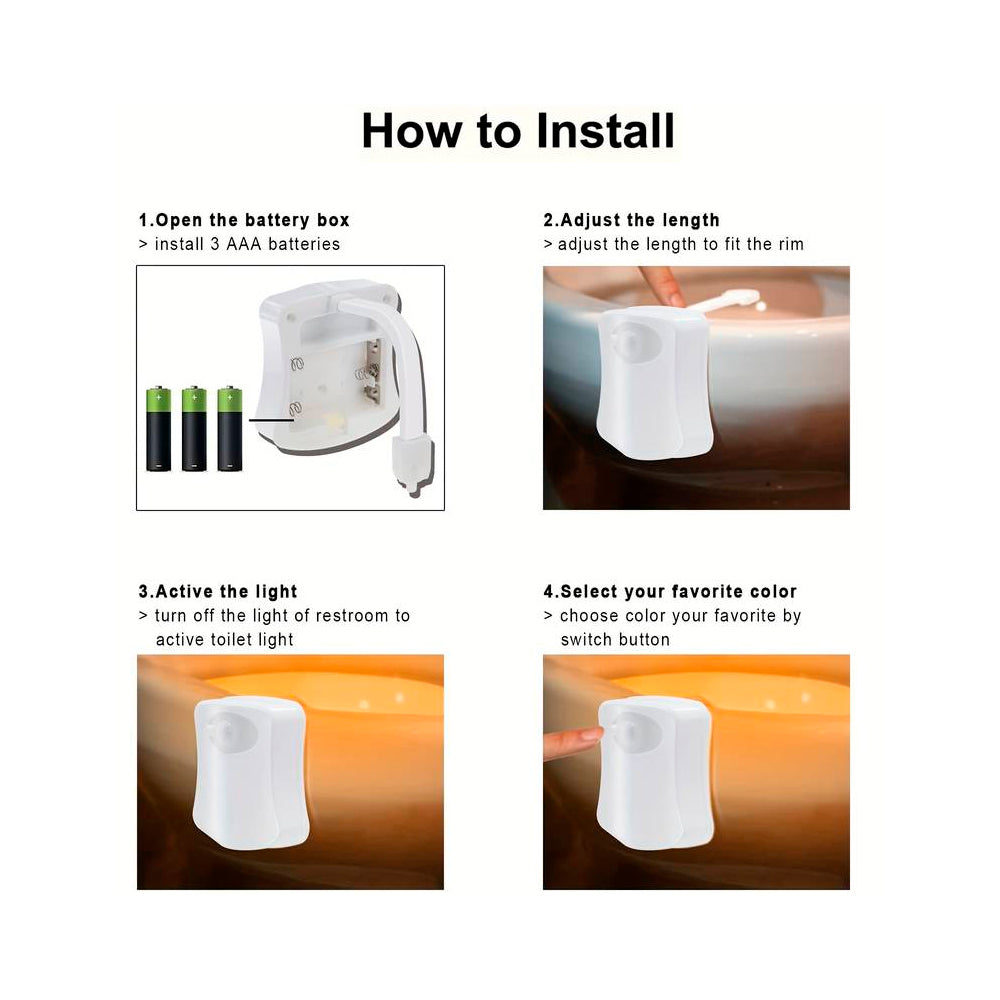 How to Install

1.Open the battery box
> install 3 AAA batteries

2.Adjust the length
> adjust the length to fit the rim

3.Active the light
> turn off the light of restroom to active toilet light

4.Select your favorite color
> choose color your favorite by switch button