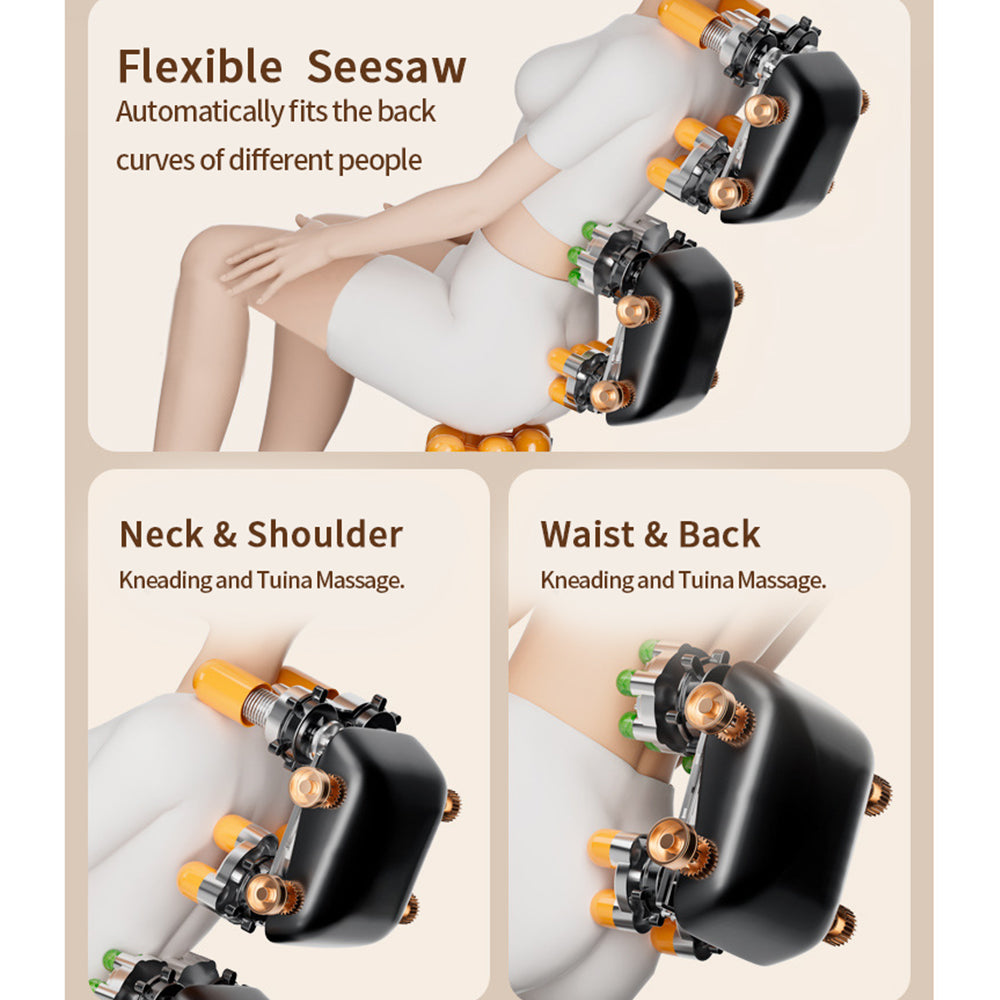 Flexible Seesaw
Automatically fits the back curves of different people

Neck & Shoulder
Kneading and Tuina Massage.

Waist & Back
Kneading and Tuina Massage.