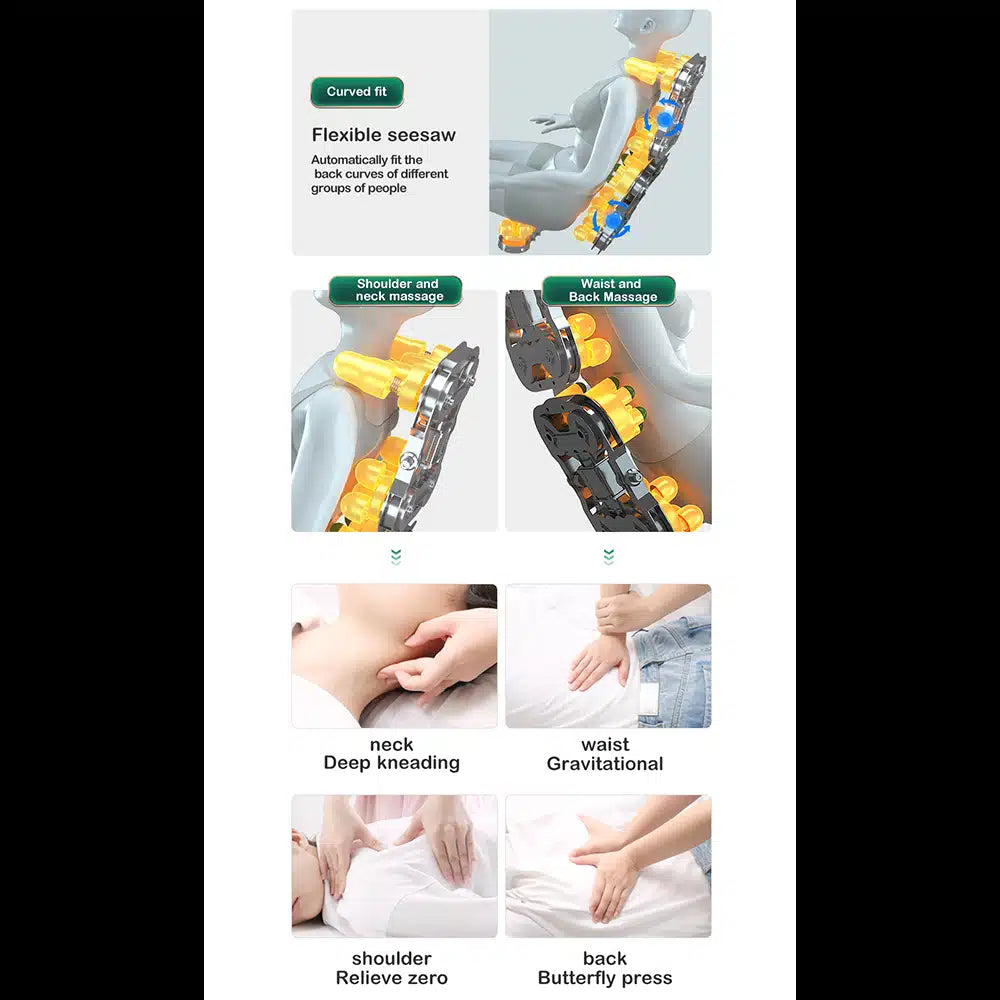 Curved fit

Flexible seesaw

Automatically fit the back curves of different groups of people

Shoulder and neck massage

Waist and Back Massage

neck
Deep kneading

waist
Gravitational

shoulder
Relieve zero

back
Butterfly press