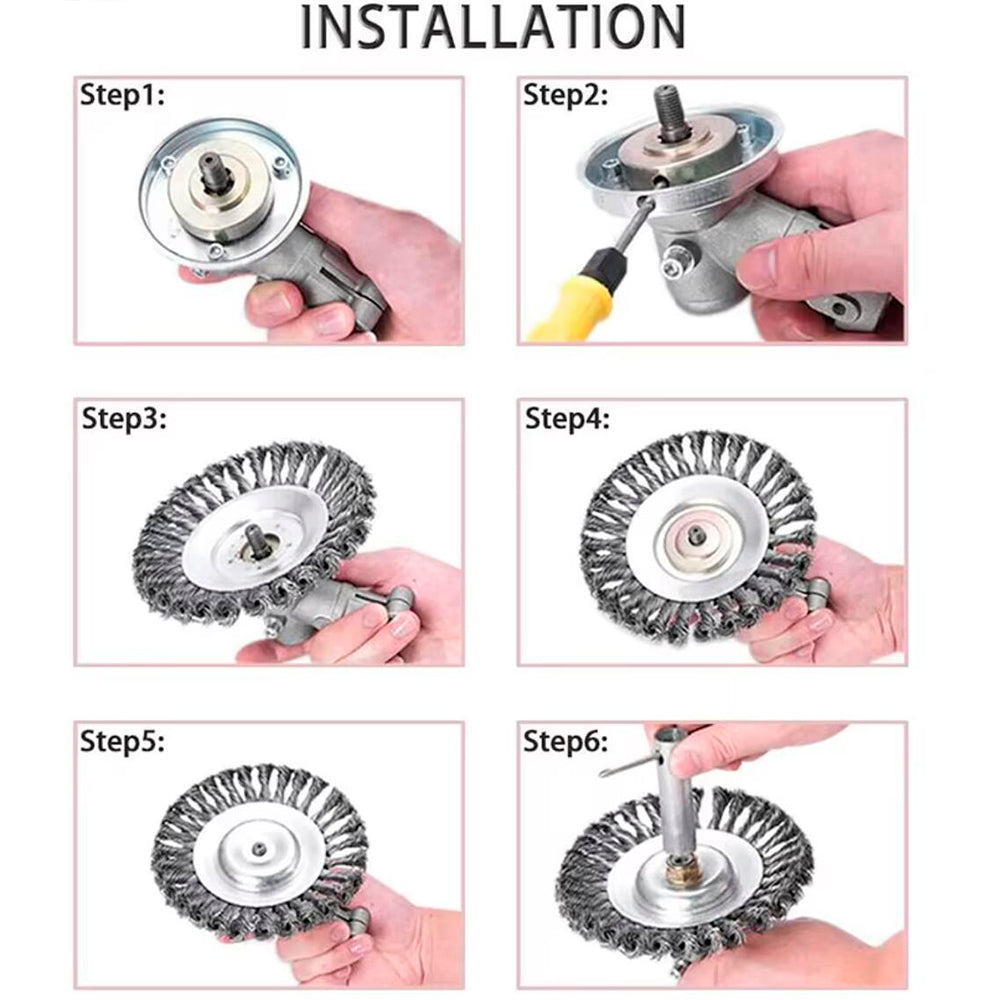 INSTALLATION

Step1:

Step2:

Step3:

Step4:

Step5:

Step6: